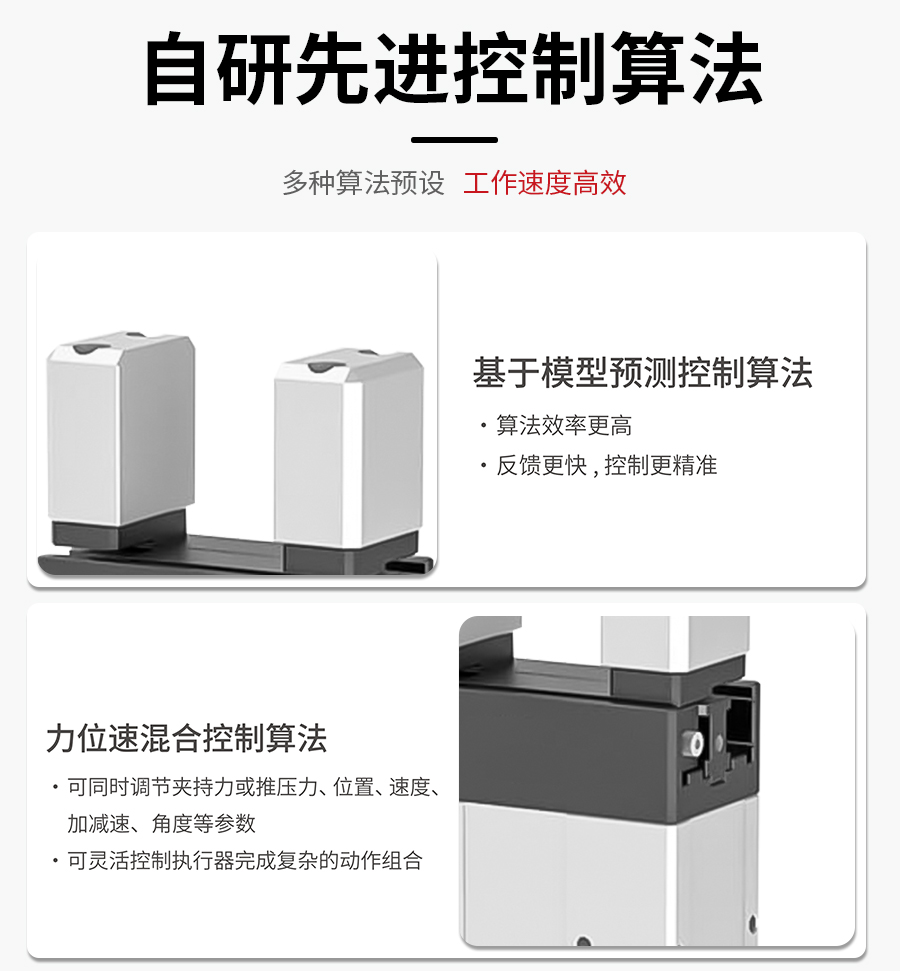 自研先进控制算法

多种算法预设 工作速度高效

基于模型预测控制算法

· 算法效率更高

· 反馈更快，控制更精准

力位速混合控制算法

· 可同时调节夹持力或推压力、位置、速度、加减速、角度等参数

· 可灵活控制执行器完成复杂的动作组合